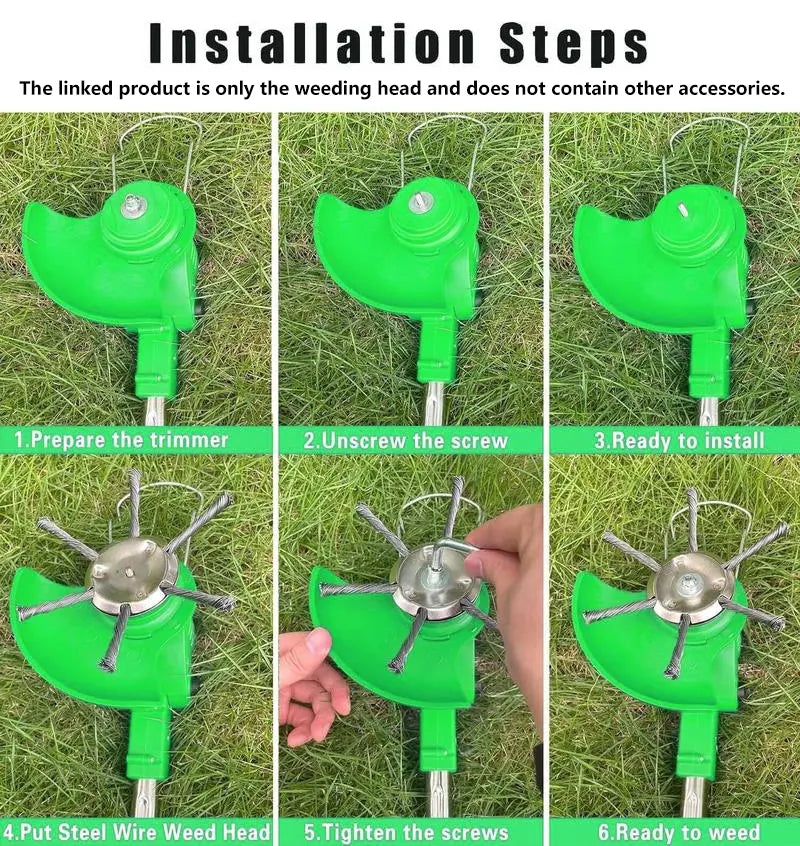 Installation Steps

The linked product is only the weeding head and does not contain other accessories.

1.Prepare the trimmer

2.Unscrew the screw

3.Ready to install

4.Put Steel Wire Weed Head

5.Tighten the screws

6.Ready to weed